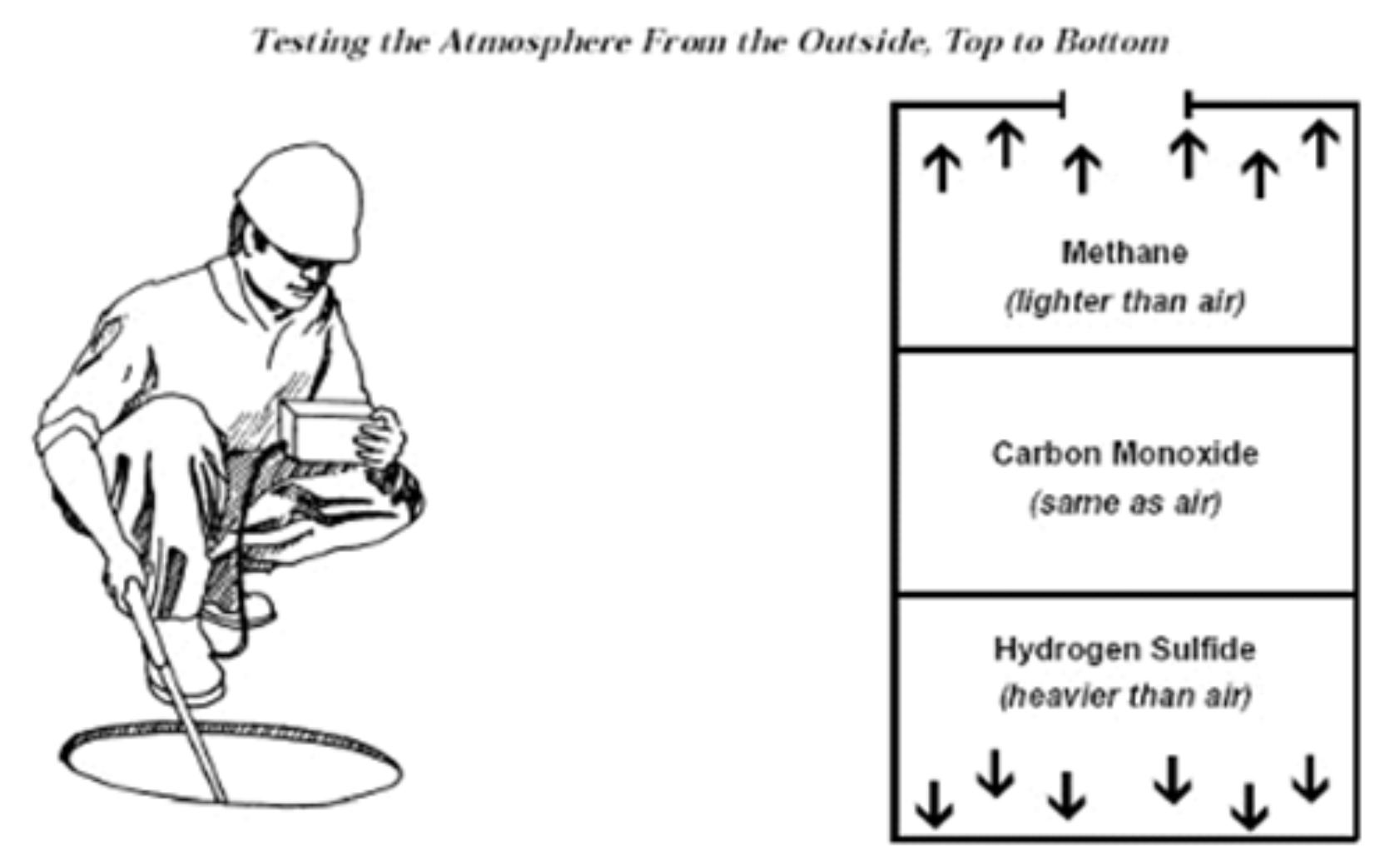 Testing the Atmosphere From the Outside, Top to Bottom

Methane
(lighter than air)

Carbon Monoxide
(same as air)

Hydrogen Sulfide
(heavier than air)